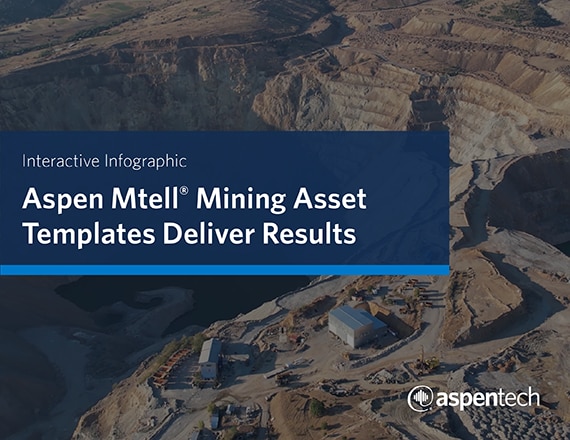 Interactive Infographic

Aspen Mtell® Mining Asset Templates Deliver Results

aspentech