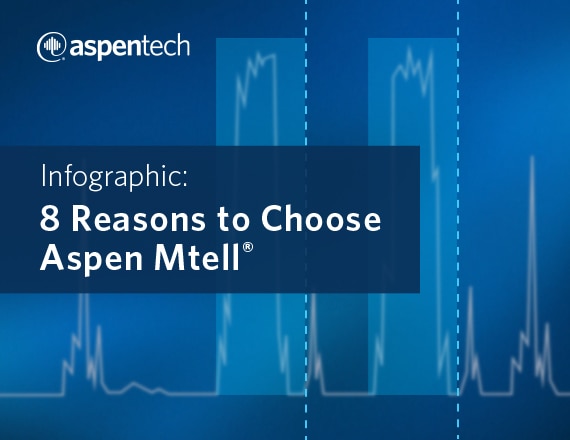 aspentech

Infographic:
8 Reasons to Choose Aspen Mtell®