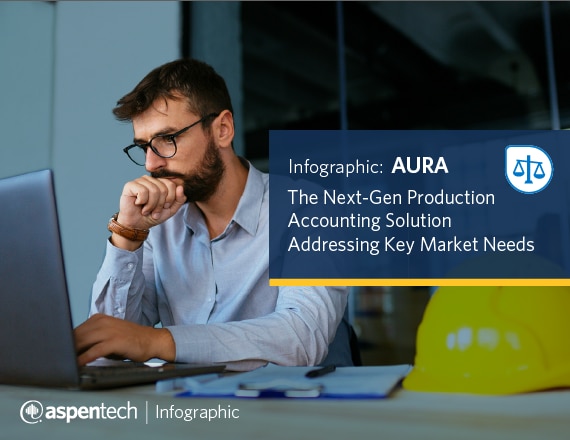 Infographic: AURA
The Next-Gen Production Accounting Solution Addressing Key Market Needs

aspentech | Infographic