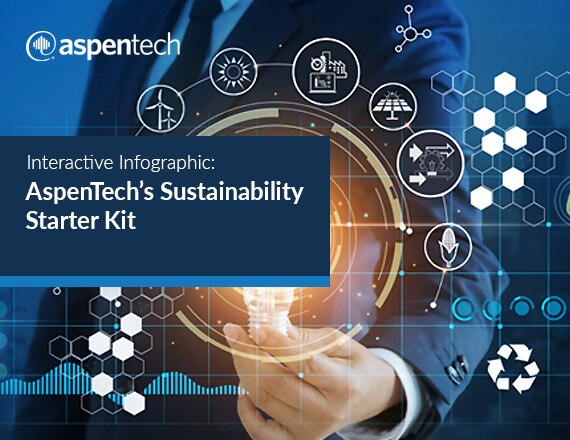 aspentech

Interactive Infographic:
AspenTech's Sustainability Starter Kit