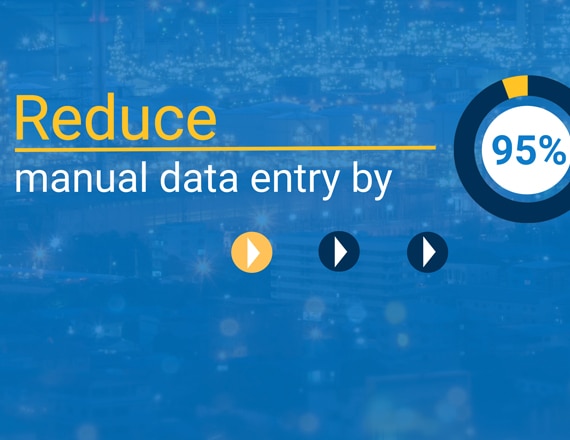 Reduce
manual data entry by

95%