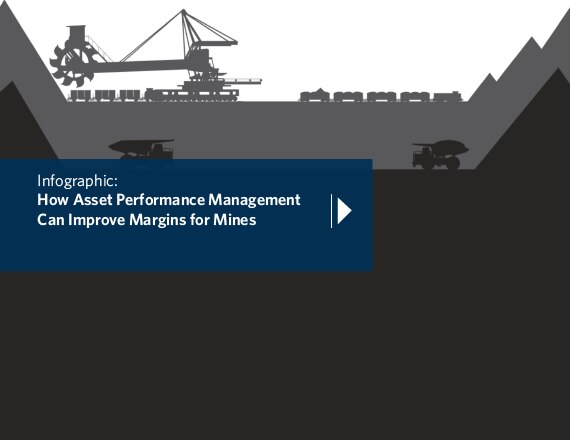 Infographic:
How Asset Performance Management Can Improve Margins for Mines