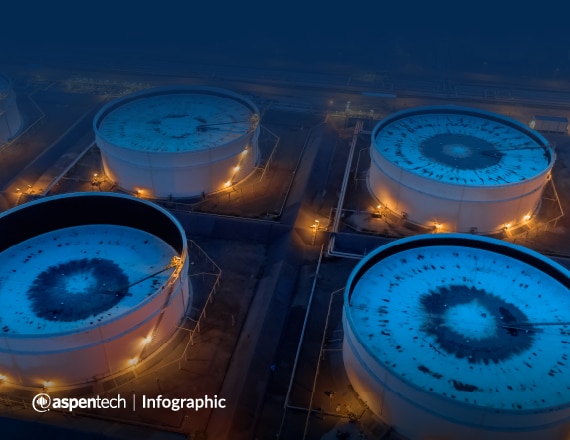 aspentech | Infographic