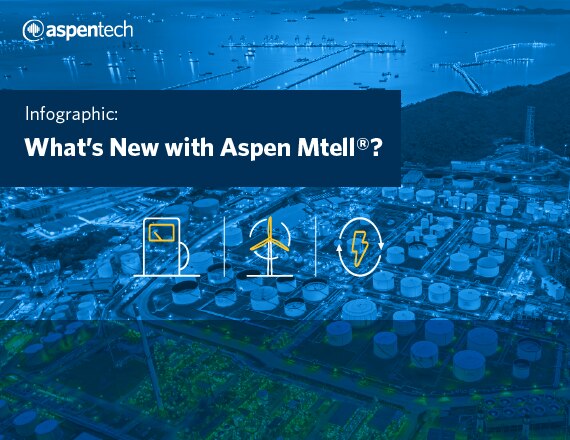 aspentech

Infographic:

What's New with Aspen Mtell®?