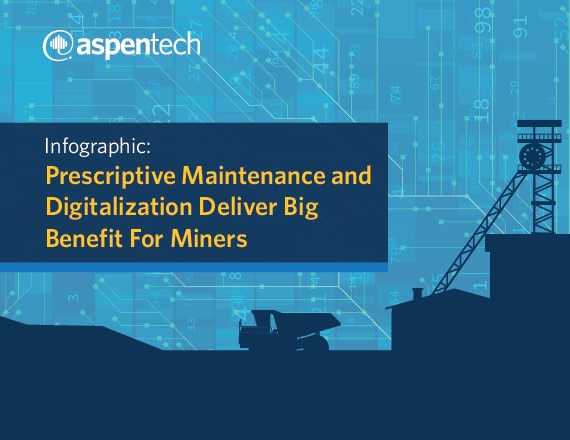 aspentech

Infographic:
Prescriptive Maintenance and Digitalization Deliver Big Benefit For Miners