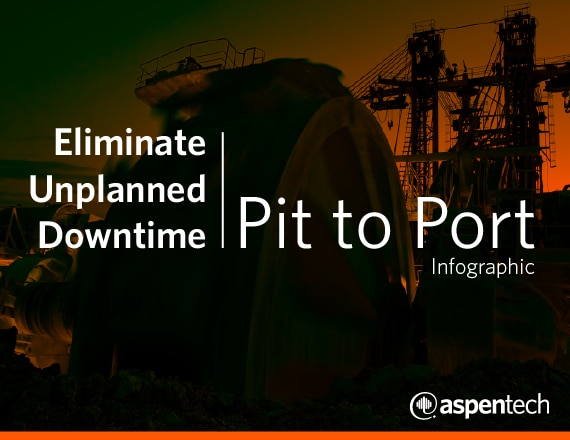 Eliminate Unplanned Downtime

Pit to Port

Infographic

aspentech