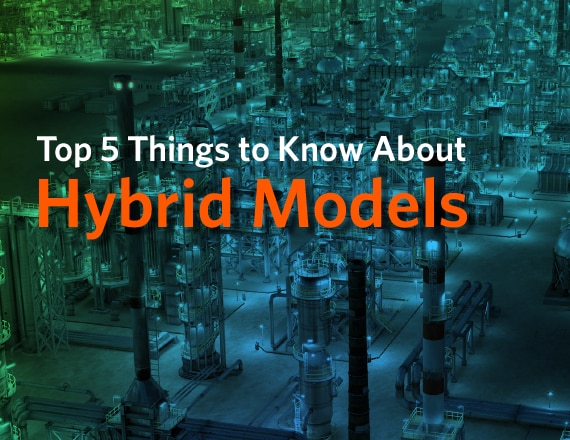 Top 5 Things to Know About
Hybrid Models