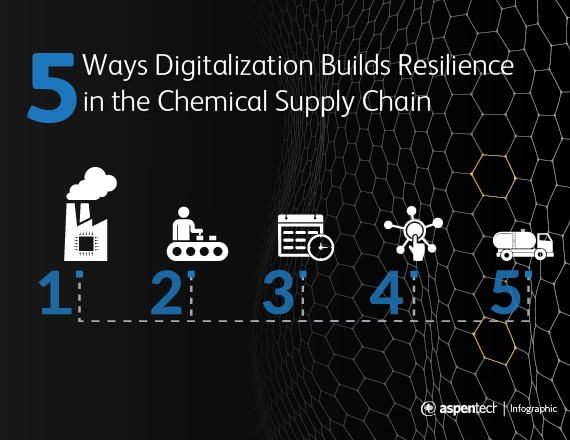 5 Ways Digitalization Builds Resilience in the Chemical Supply Chain

1 2 3 4 5

aspentech | Infographic