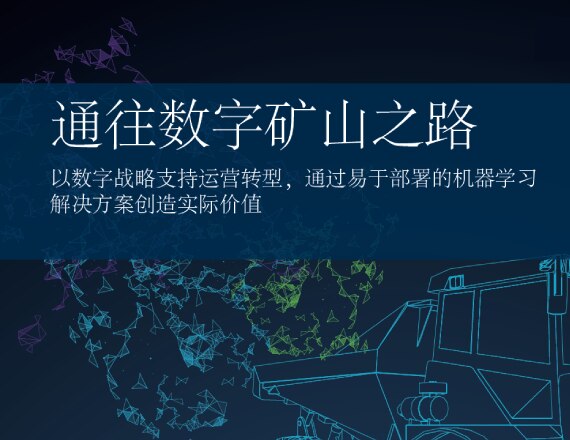 通往数字矿山之路

以数字战略支持运营转型，通过易于部署的机器学习解决方案创造实际价值