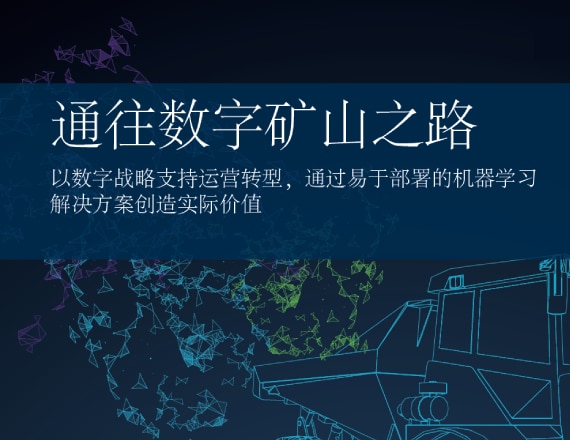 通往数字矿山之路

以数字战略支持运营转型，通过易于部署的机器学习解决方案创造实际价值