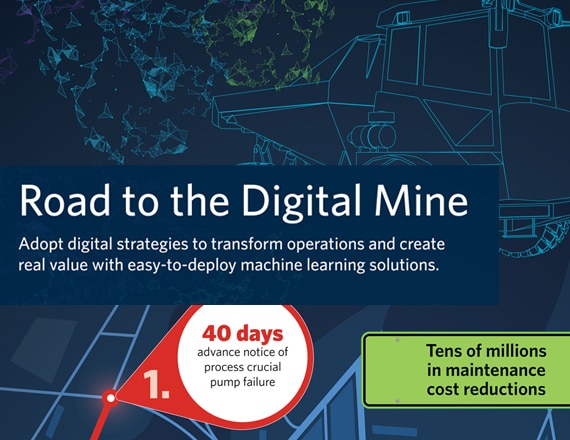 Road to the Digital Mine

Adopt digital strategies to transform operations and create real value with easy-to-deploy machine learning solutions.

1.

40 days
advance notice of process crucial pump failure

Tens of millions in maintenance cost reductions