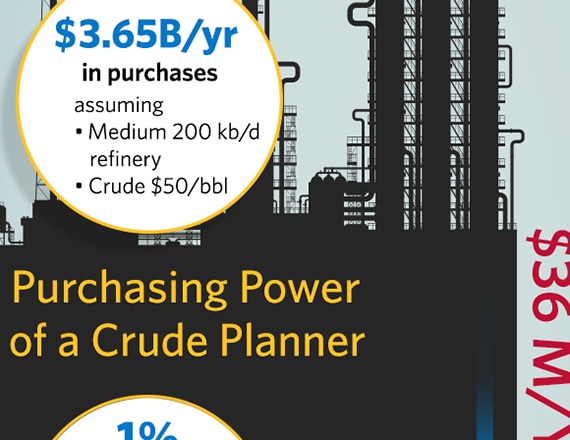 $3.65B/yr
in purchases
assuming
• Medium 200 kb/d refinery
• Crude $50/bbl

Purchasing Power of a Crude Planner

1%

$36 M/Y