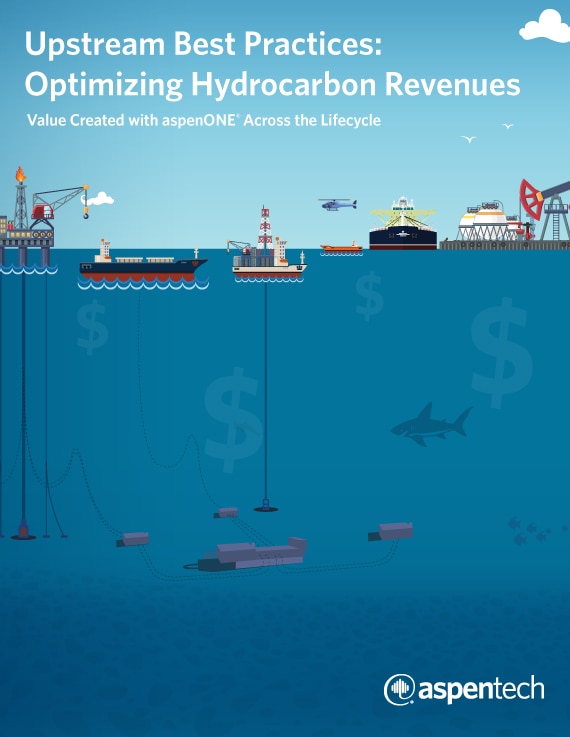 Upstream Best Practices: Optimizing Hydrocarbon Revenues

Value Created with aspenONE® Across the Lifecycle

$

$

$

$

aspentech